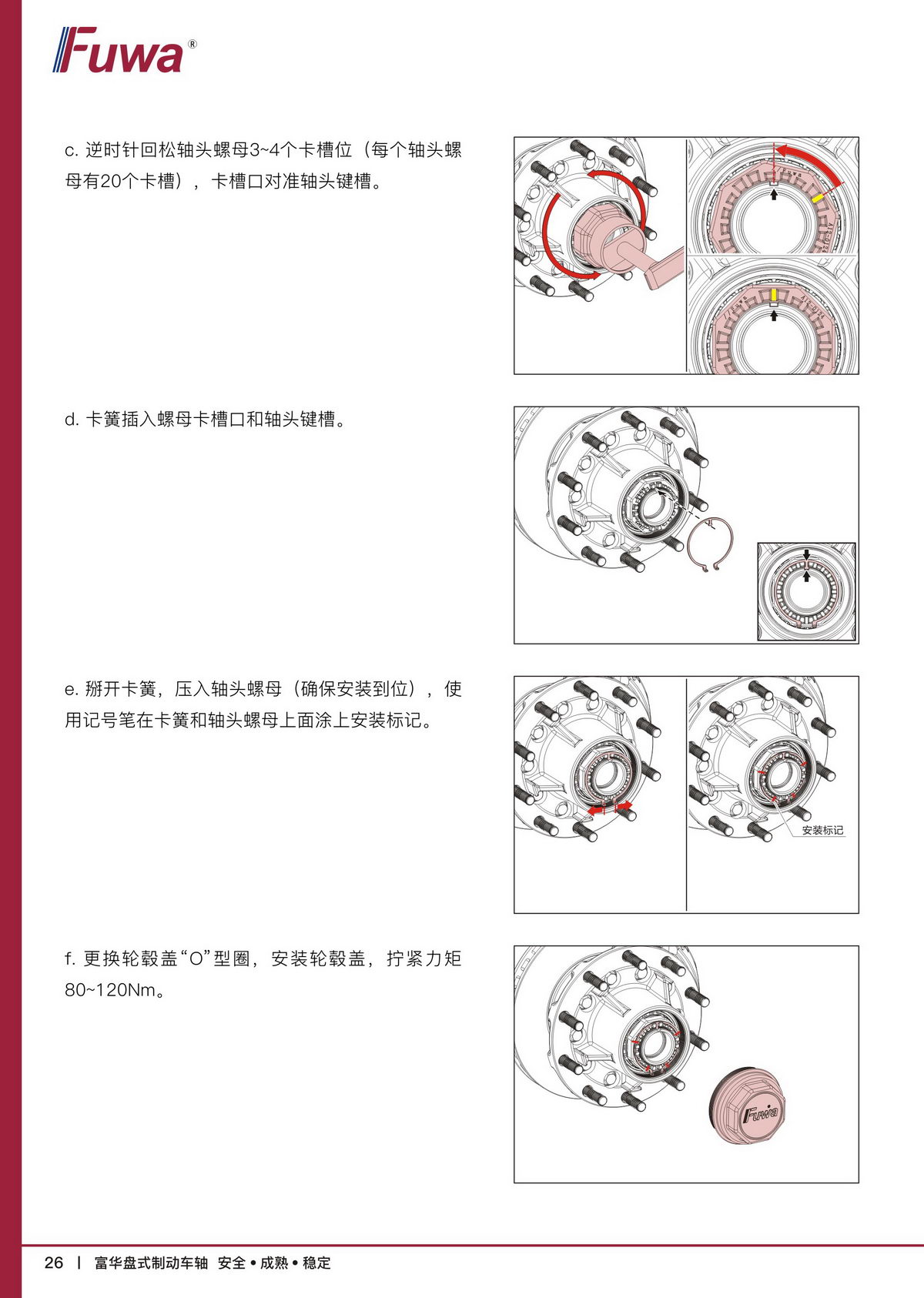 Fuwa®

c. 逆时针回松轴头螺母3~4个卡槽位（每个轴头螺母有20个卡槽），卡槽口对准轴头键槽。

d. 卡簧插入螺母卡槽口和轴头键槽。

e. 掰开卡簧，压入轴头螺母（确保安装到位），使用记号笔在卡簧和轴头螺母上面涂上安装标记。

安装标记

f. 更换轮毂盖“O”型圈，安装轮毂盖，拧紧力矩80~120Nm。

Fuwa

26 | 富华盘式制动车轴 安全 • 成熟 • 稳定